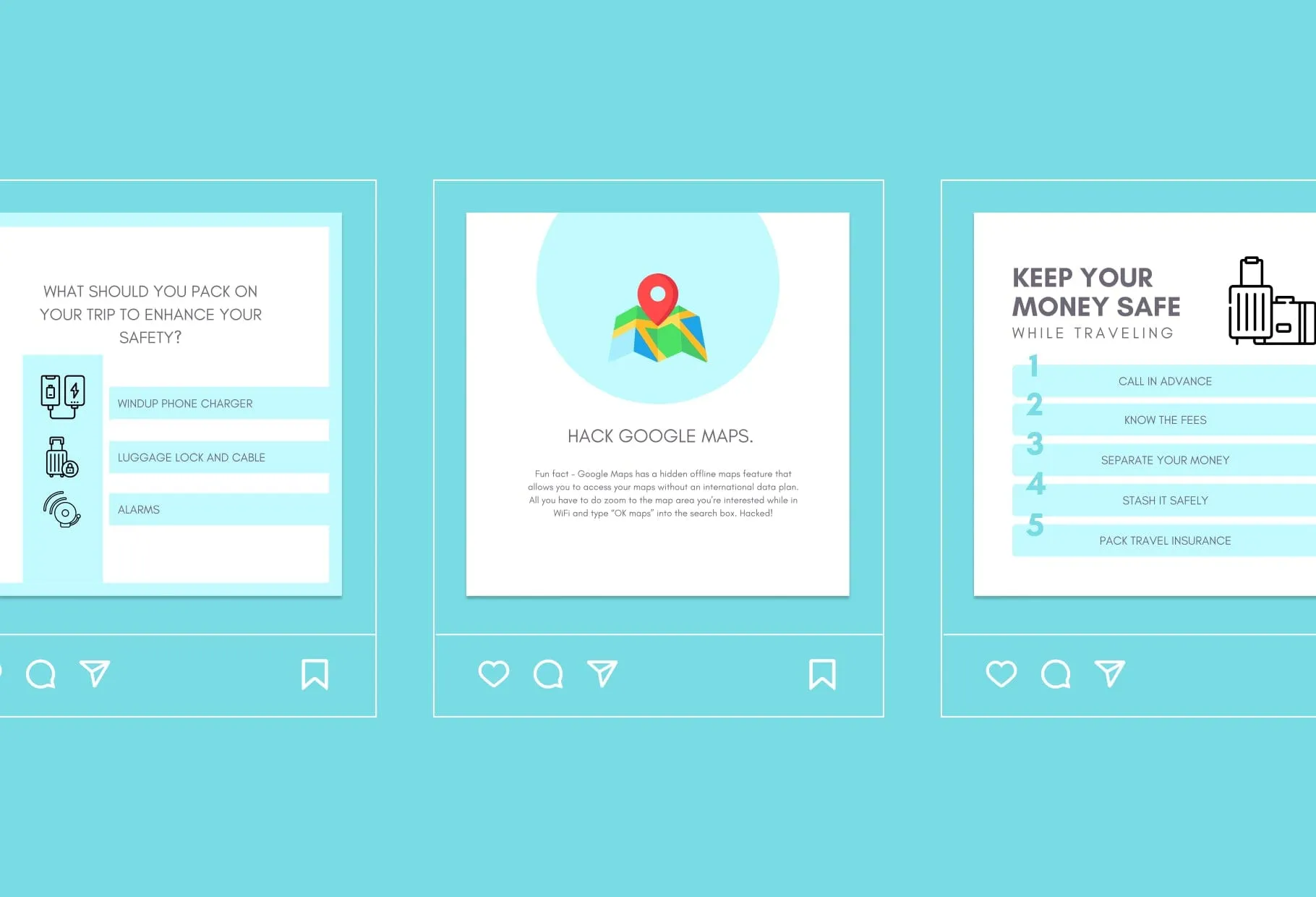 WHAT SHOULD YOU PACK ON YOUR TRIP TO ENHANCE YOUR SAFETY?

WINDUP PHONE CHARGER

LUGGAGE LOCK AND CABLE

ALARMS

HACK GOOGLE MAPS.

Fun fact - Google Maps has a hidden offline maps feature that allows you to access your maps without an international data plan. All you have to do zoom to the map area you're interested while in WiFi and type "OK maps" into the search box. Hacked!

KEEP YOUR MONEY SAFE

WHILE TRAVELING

1 CALL IN ADVANCE

2 KNOW THE FEES

3 SEPARATE YOUR MONEY

4 STASH IT SAFELY

5 PACK TRAVEL INSURANCE