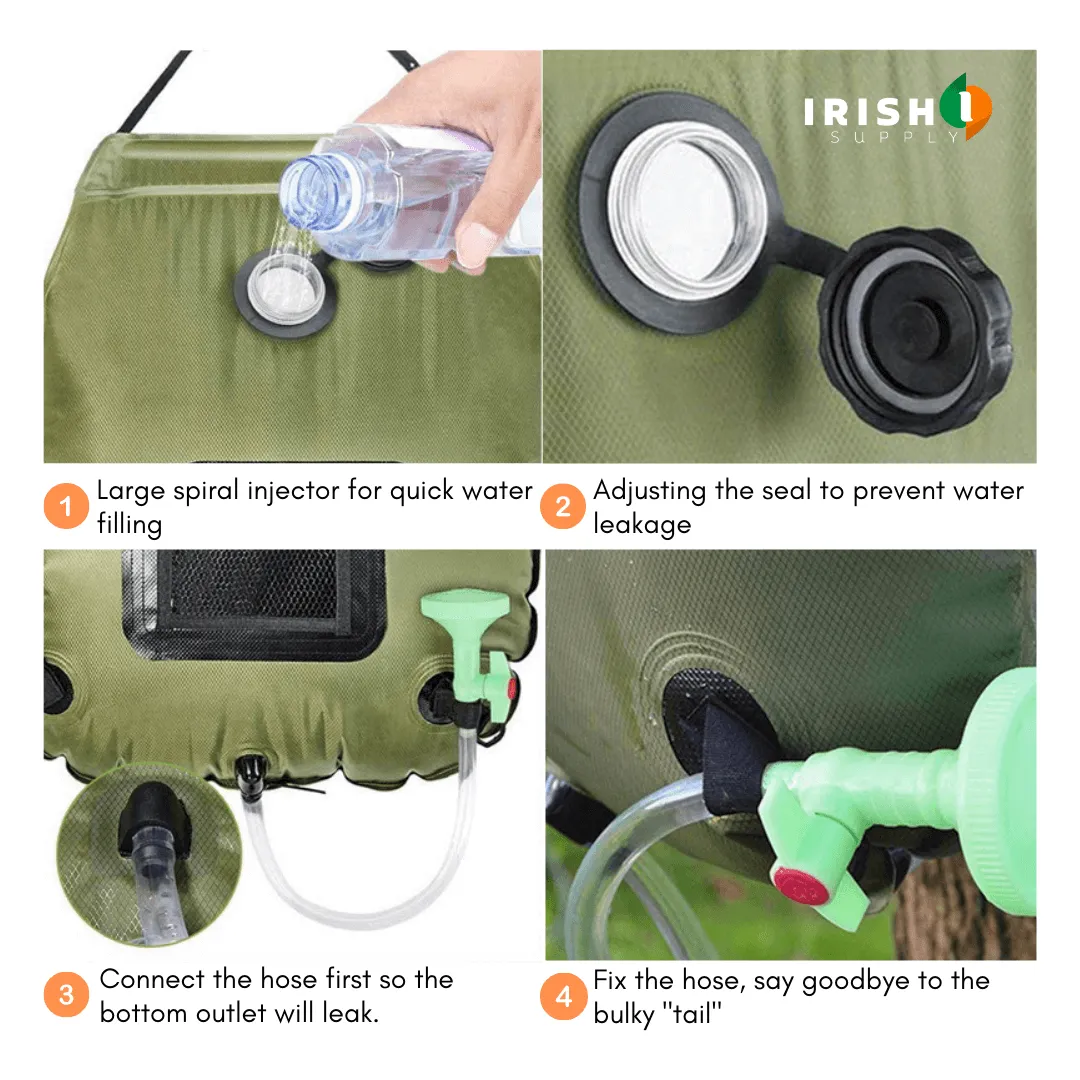 IRISH
SUPPLY

1 Large spiral injector for quick water filling

2 Adjusting the seal to prevent water leakage

3 Connect the hose first so the bottom outlet will leak.

4 Fix the hose, say goodbye to the bulky "tail"